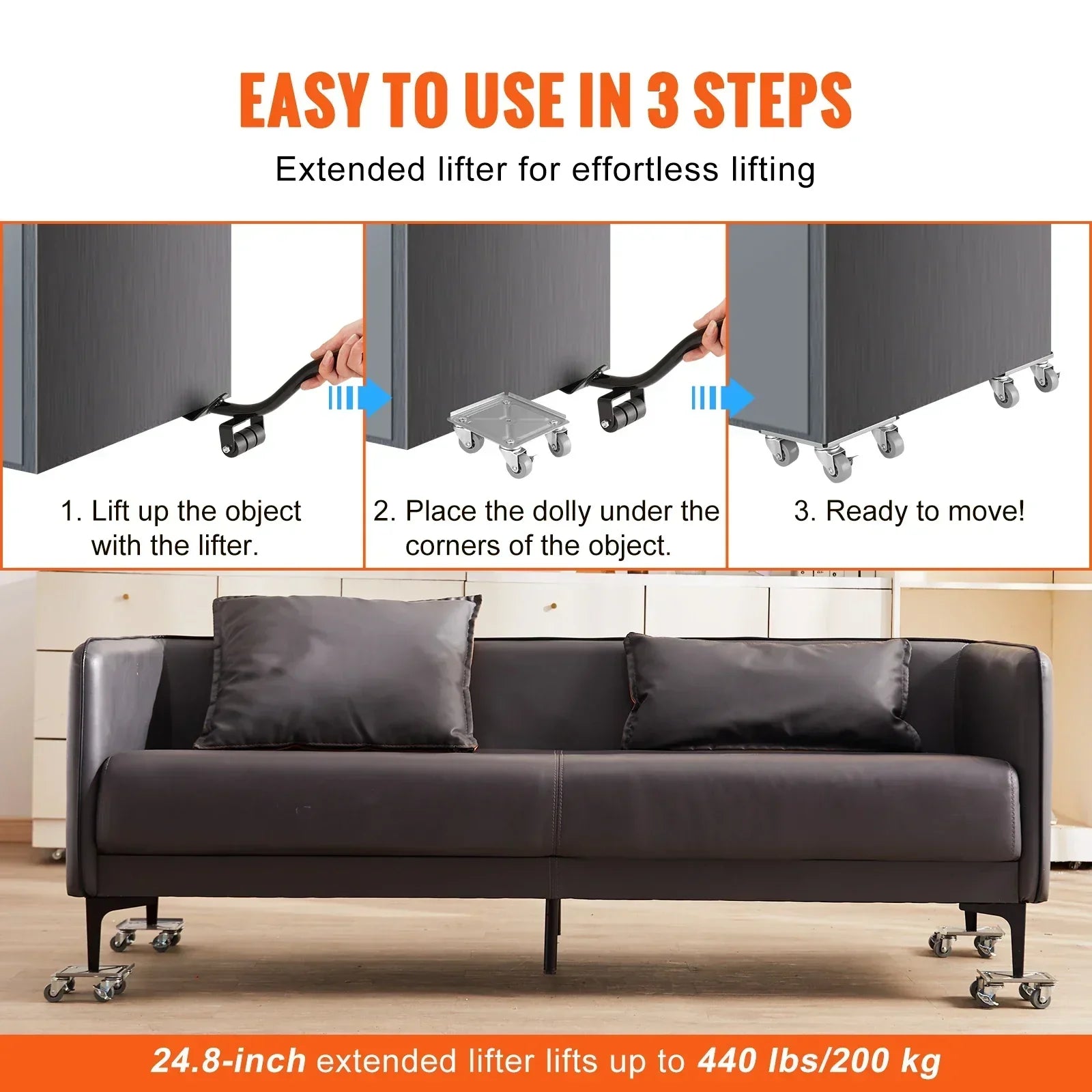 EASY TO USE IN 3 STEPS

Extended lifter for effortless lifting

1. Lift up the object with the lifter.

2. Place the dolly under the corners of the object.

3. Ready to move!

24.8-inch extended lifter lifts up to 440 lbs/200 kg